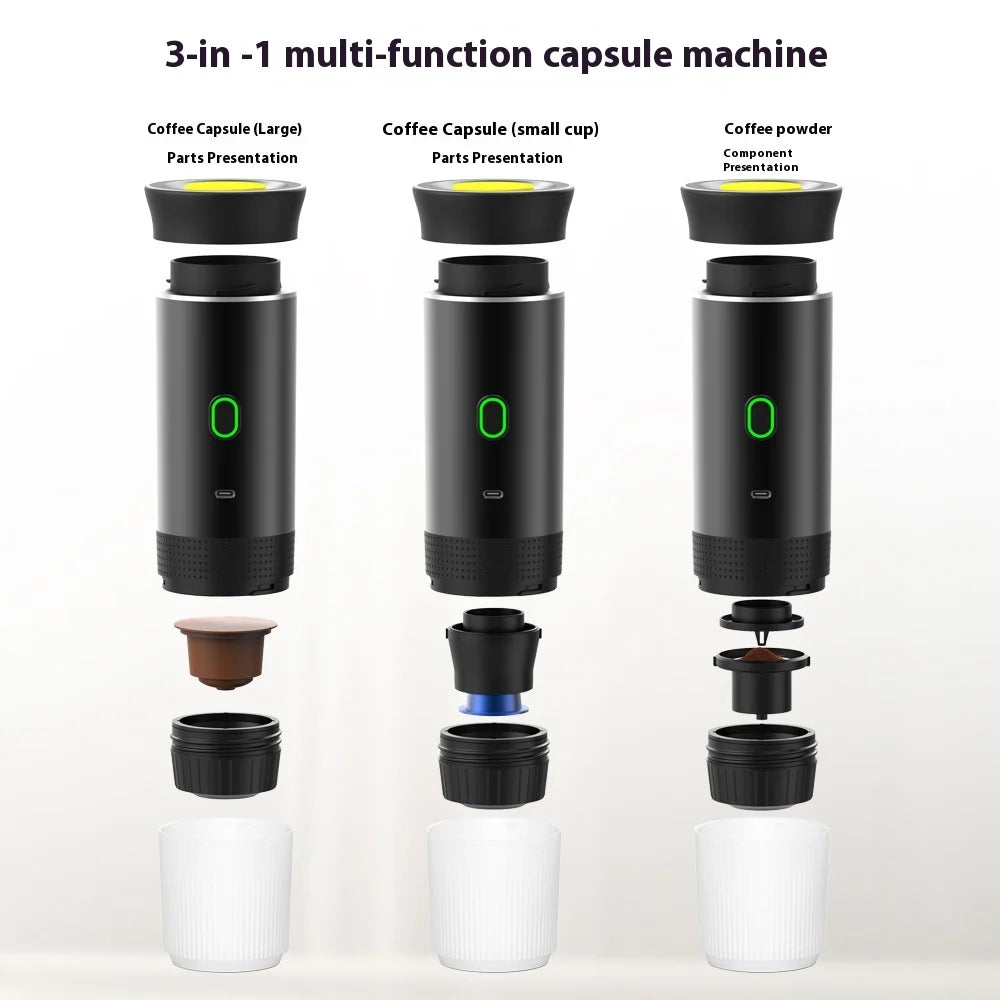 3-in -1 multi-function capsule machine

Coffee Capsule (Large)
Parts Presentation

Coffee Capsule (small cup)
Parts Presentation

Coffee powder
Component Presentation